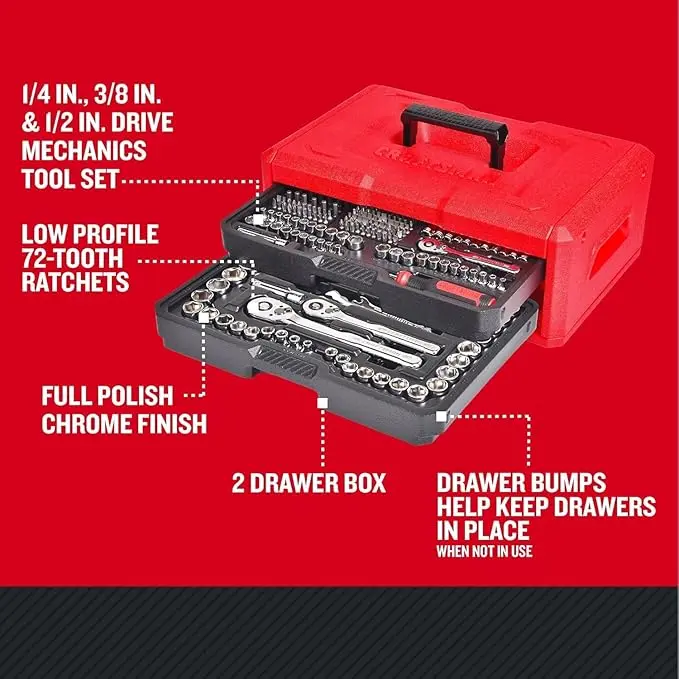 1/4 IN., 3/8 IN. & 1/2 IN. DRIVE MECHANICS TOOL SET

LOW PROFILE 72-TOOTH RATCHETS

FULL POLISH CHROME FINISH

2 DRAWER BOX

DRAWER BUMPS HELP KEEP DRAWERS IN PLACE
WHEN NOT IN USE